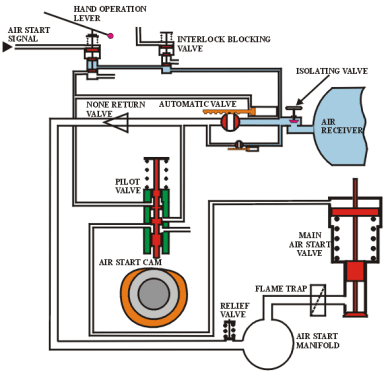 HAND OPERATION LEVER

AIR START SIGNAL

INTERLOCK BLOCKING VALVE

ISOLATING VALVE

NONE RETURN VALVE

AUTOMATIC VALVE

AIR RECEIVER

PILOT VALVE

MAIN AIR START VALVE

AIR START CAM

FLAME TRAP

RELIEF VALVE

AIR START MANIFOLD